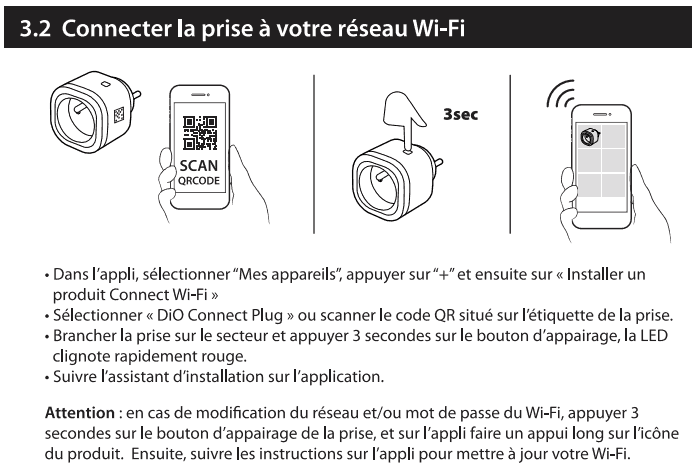 3.2 Connecter la prise à votre réseau Wi-Fi

SCAN
QRCODE

3sec

• Dans l'appli, sélectionner "Mes appareils", appuyer sur "+" et ensuite sur « Installer un produit Connect Wi-Fi »
• Sélectionner « DiO Connect Plug » ou scanner le code QR situé sur l'étiquette de la prise.
• Brancher la prise sur le secteur et appuyer 3 secondes sur le bouton d'appairage, la LED clignote rapidement rouge.
• Suivre l'assistant d'installation sur l'application.

Attention : en cas de modification du réseau et/ou mot de passe du Wi-Fi, appuyer 3 secondes sur le bouton d'appairage de la prise, et sur l'appli faire un appui long sur l'icône du produit. Ensuite, suivre les instructions sur l'appli pour mettre à jour votre Wi-Fi.