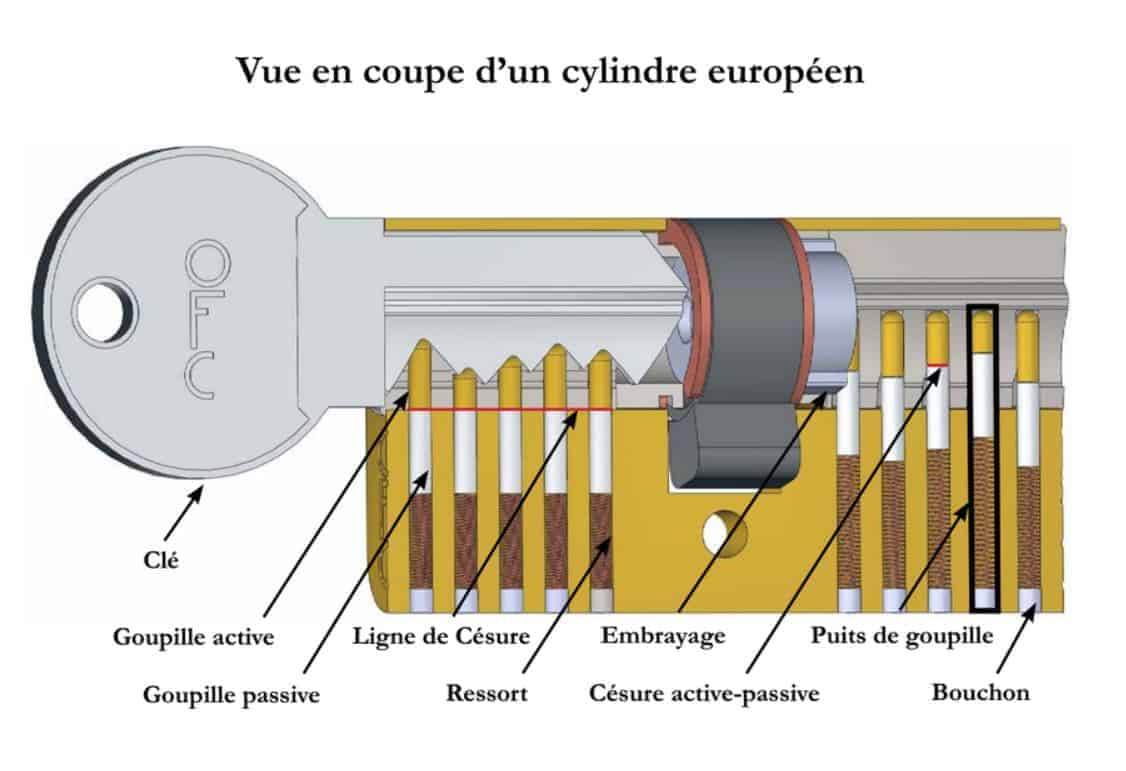 Vue en coupe d'un cylindre européen

OFC

Clé

Goupille active

Goupille passive

Ligne de Césure

Ressort

Embrayage

Césure active-passive

Puits de goupille

Bouchon