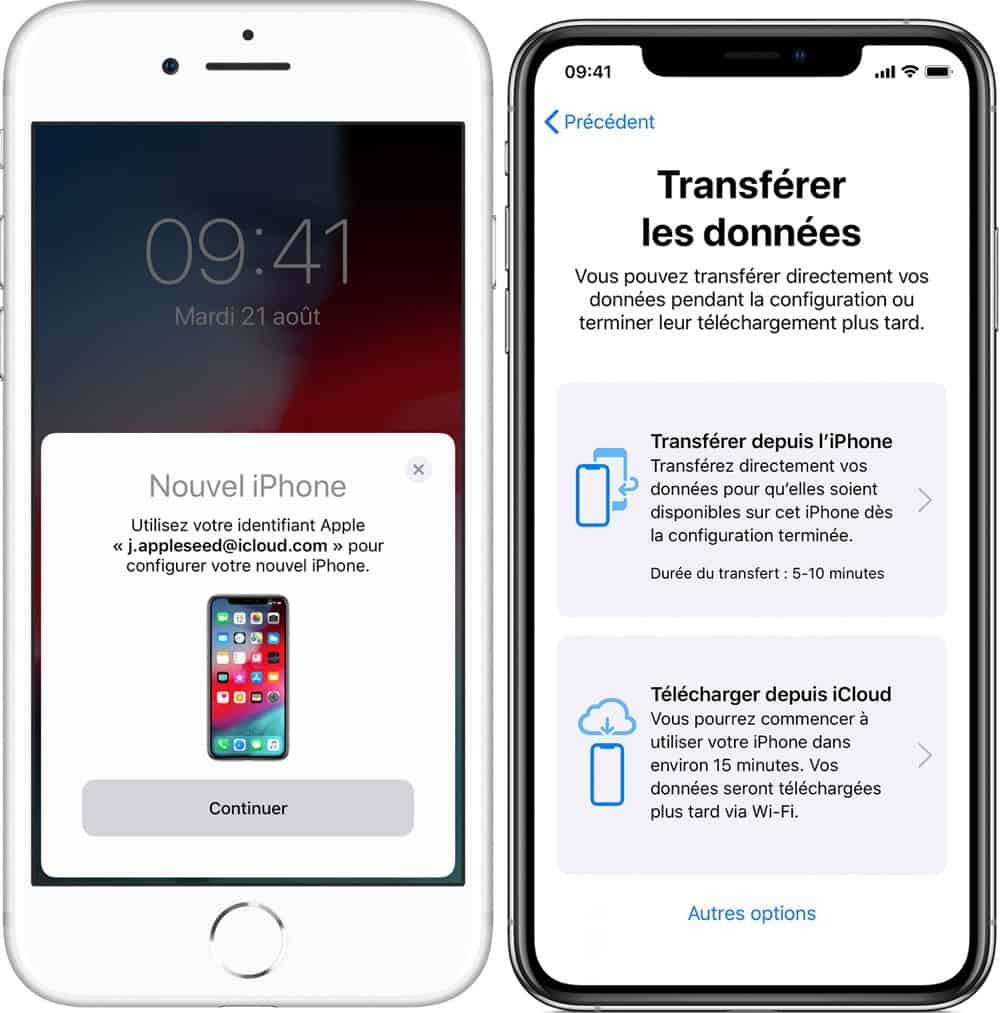 09:41

Mardi 21 août

Nouvel iPhone

Utilisez votre identifiant Apple « j.appleseed@icloud.com » pour configurer votre nouvel iPhone.

Continuer

09:41

Précédent

Transférer les données

Vous pouvez transférer directement vos données pendant la configuration ou terminer leur téléchargement plus tard.

Transférer depuis l'iPhone
Transférez directement vos données pour qu'elles soient disponibles sur cet iPhone dès la configuration terminée.

Durée du transfert : 5-10 minutes

Télécharger depuis iCloud
Vous pourrez commencer à utiliser votre iPhone dans environ 15 minutes. Vos données seront téléchargées plus tard via Wi-Fi.

Autres options