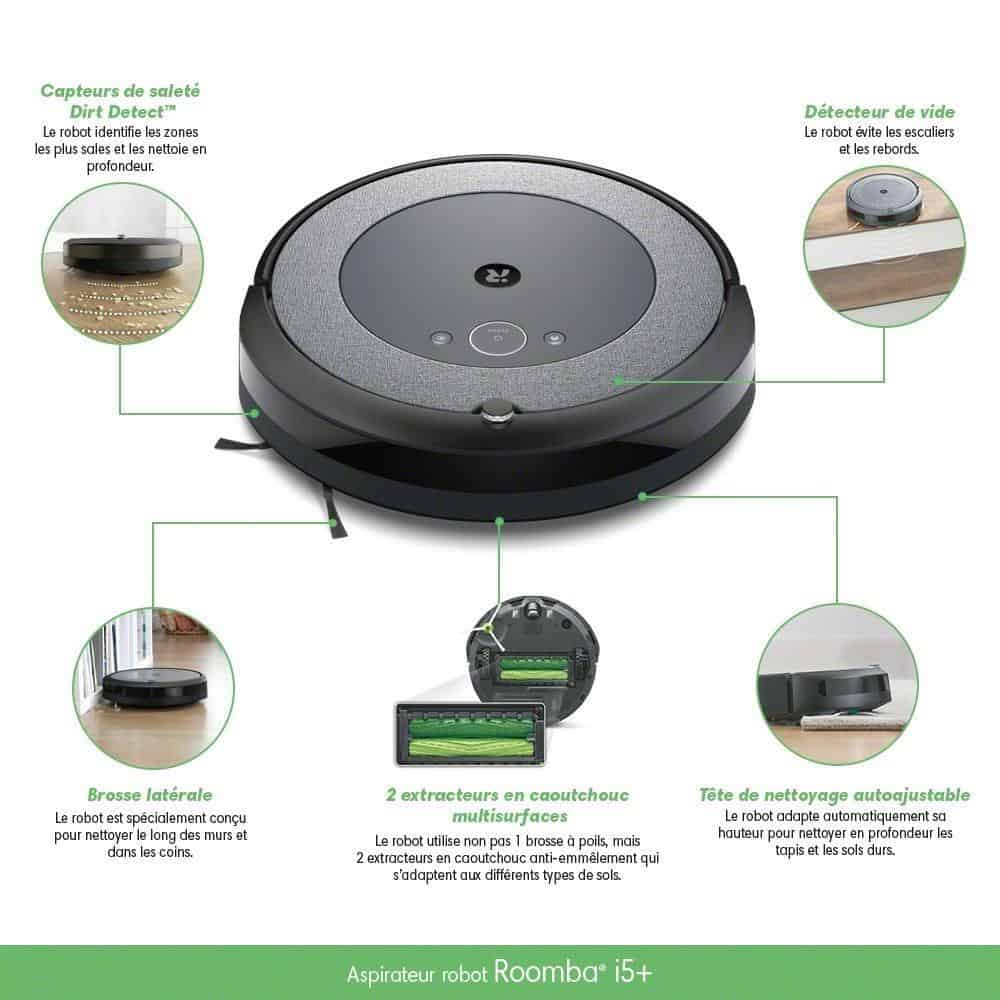 Capteurs de saleté Dirt Detect™
Le robot identifie les zones les plus sales et les nettoie en profondeur.

Détecteur de vide
Le robot évite les escaliers et les rebords.

Brosse latérale
Le robot est spécialement conçu pour nettoyer le long des murs et dans les coins.

2 extracteurs en caoutchouc multisurfaces
Le robot utilise non pas 1 brosse à poils, mais 2 extracteurs en caoutchouc anti-emmêlement qui s'adaptent aux différents types de sols.

Tête de nettoyage autoajustable
Le robot adapte automatiquement sa hauteur pour nettoyer en profondeur les tapis et les sols durs.

Aspirateur robot Roomba® i5+