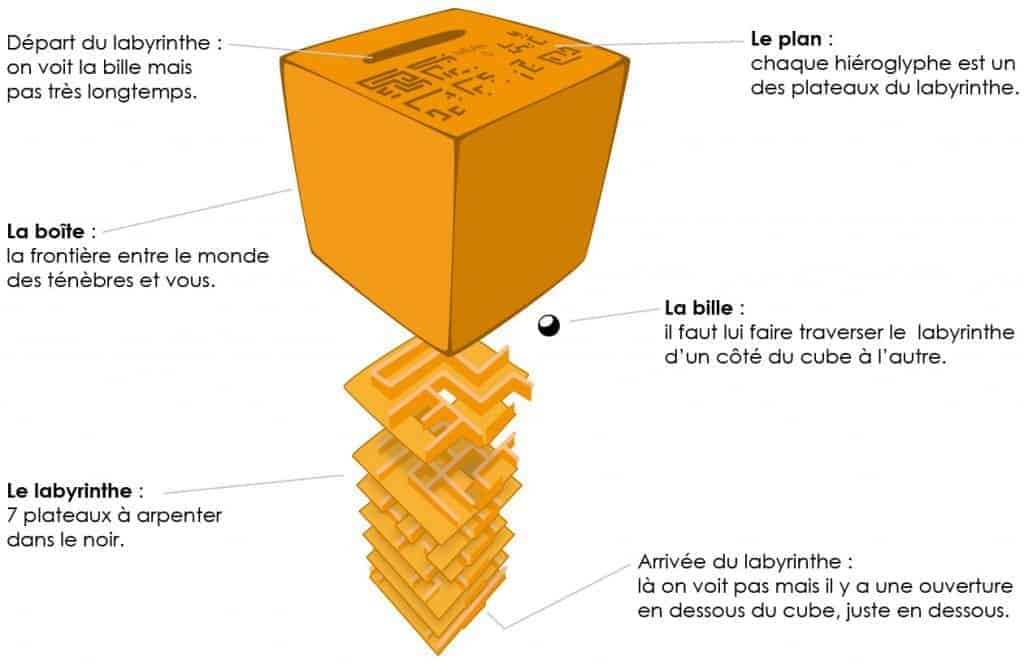 Départ du labyrinthe : on voit la bille mais pas très longtemps.

Le plan : chaque hiéroglyphe est un des plateaux du labyrinthe.

La boîte : la frontière entre le monde des ténèbres et vous.

La bille : il faut lui faire traverser le labyrinthe d'un côté du cube à l'autre.

Le labyrinthe : 7 plateaux à arpenter dans le noir.

Arrivée du labyrinthe : là on voit pas mais il y a une ouverture en dessous du cube, juste en dessous.