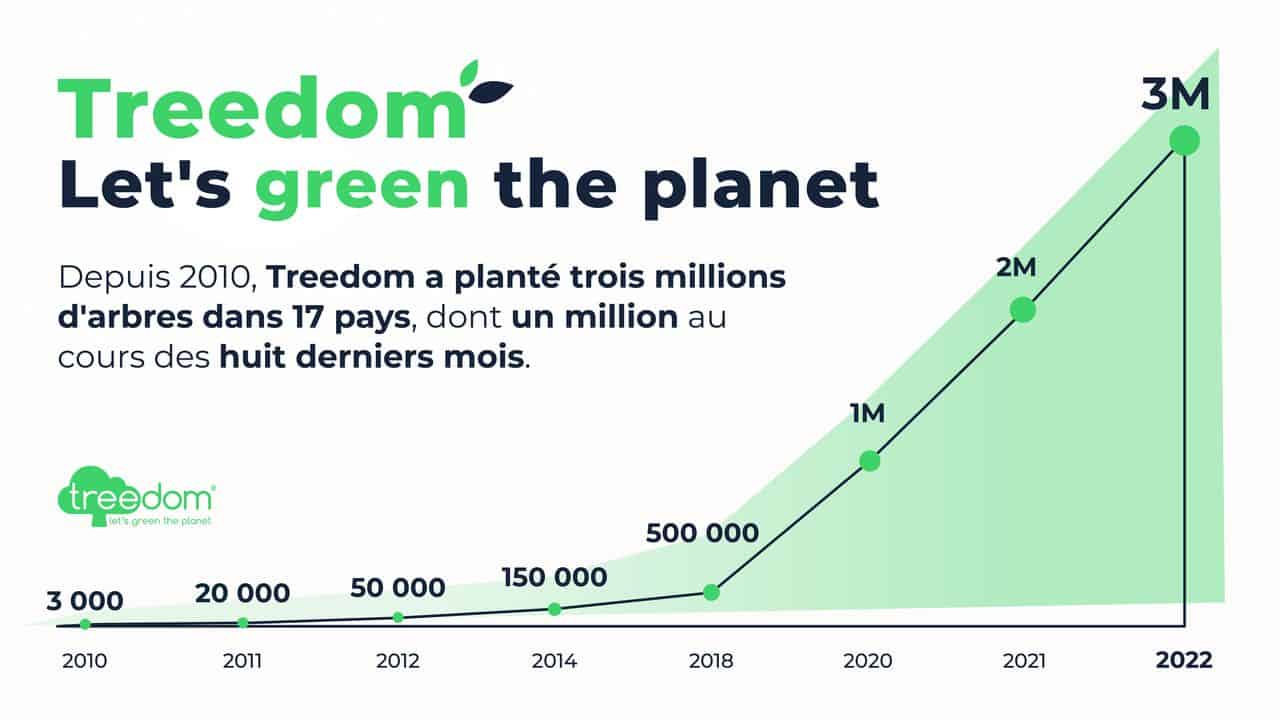 Treedom
Let's green the planet

Depuis 2010, Treedom a planté trois millions d'arbres dans 17 pays, dont un million au cours des huit derniers mois.

treedom®
let's green the planet

3 000
20 000
50 000
150 000
500 000
1M
2M
3M

2010
2011
2012
2014
2018
2020
2021
2022