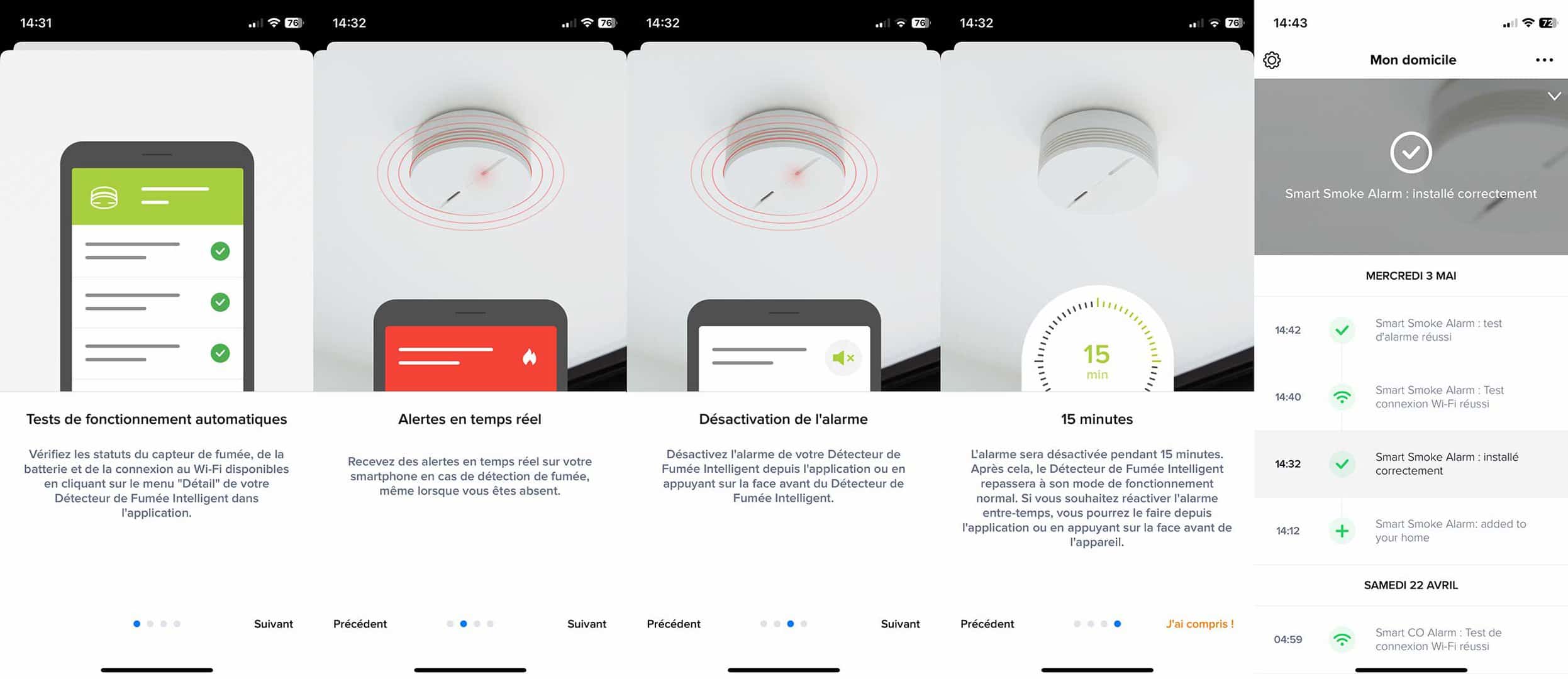 14:31 76

Tests de fonctionnement automatiques

Vérifiez les statuts du capteur de fumée, de la batterie et de la connexion au Wi-Fi disponibles en cliquant sur le menu "Détail" de votre Détecteur de Fumée Intelligent dans l'application.

Suivant

14:32 76

Alertes en temps réel

Recevez des alertes en temps réel sur votre smartphone en cas de détection de fumée, même lorsque vous êtes absent.

Précédent Suivant

14:32 76

Désactivation de l'alarme

Désactivez l'alarme de votre Détecteur de Fumée Intelligent depuis l'application ou en appuyant sur la face avant du Détecteur de Fumée Intelligent.

Précédent Suivant

14:32 76

15 min

15 minutes

L'alarme sera désactivée pendant 15 minutes. Après cela, le Détecteur de Fumée Intelligent repassera à son mode de fonctionnement normal. Si vous souhaitez réactiver l'alarme entre-temps, vous pourrez le faire depuis l'application ou en appuyant sur la face avant de l'appareil.

Précédent J'ai compris !

14:43 72

Mon domicile

Smart Smoke Alarm : installé correctement

MERCREDI 3 MAI

14:42 Smart Smoke Alarm : test d'alarme réussi

14:40 Smart Smoke Alarm : Test connexion Wi-Fi réussi

14:32 Smart Smoke Alarm : installé correctement

14:12 Smart Smoke Alarm: added to your home

SAMEDI 22 AVRIL

04:59 Smart CO Alarm : Test de connexion Wi-Fi réussi